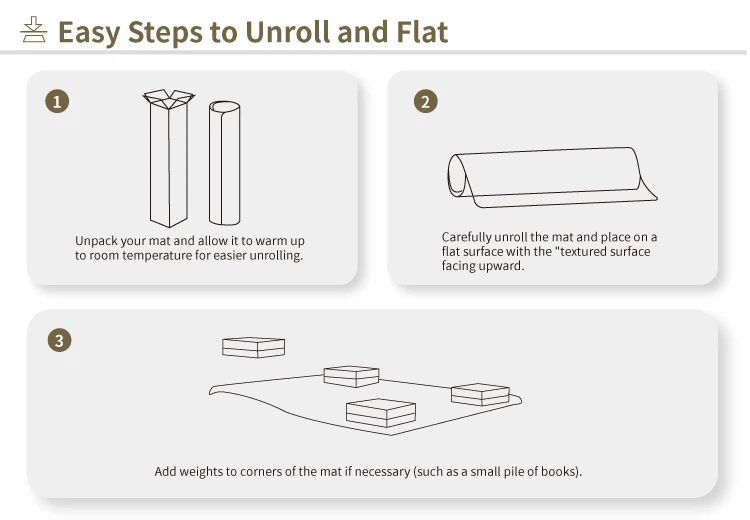 Easy Steps to Unroll and Flat

1

Unpack your mat and allow it to warm up to room temperature for easier unrolling.

2

Carefully unroll the mat and place on a flat surface with the "textured surface facing upward.

3

Add weights to corners of the mat if necessary (such as a small pile of books).